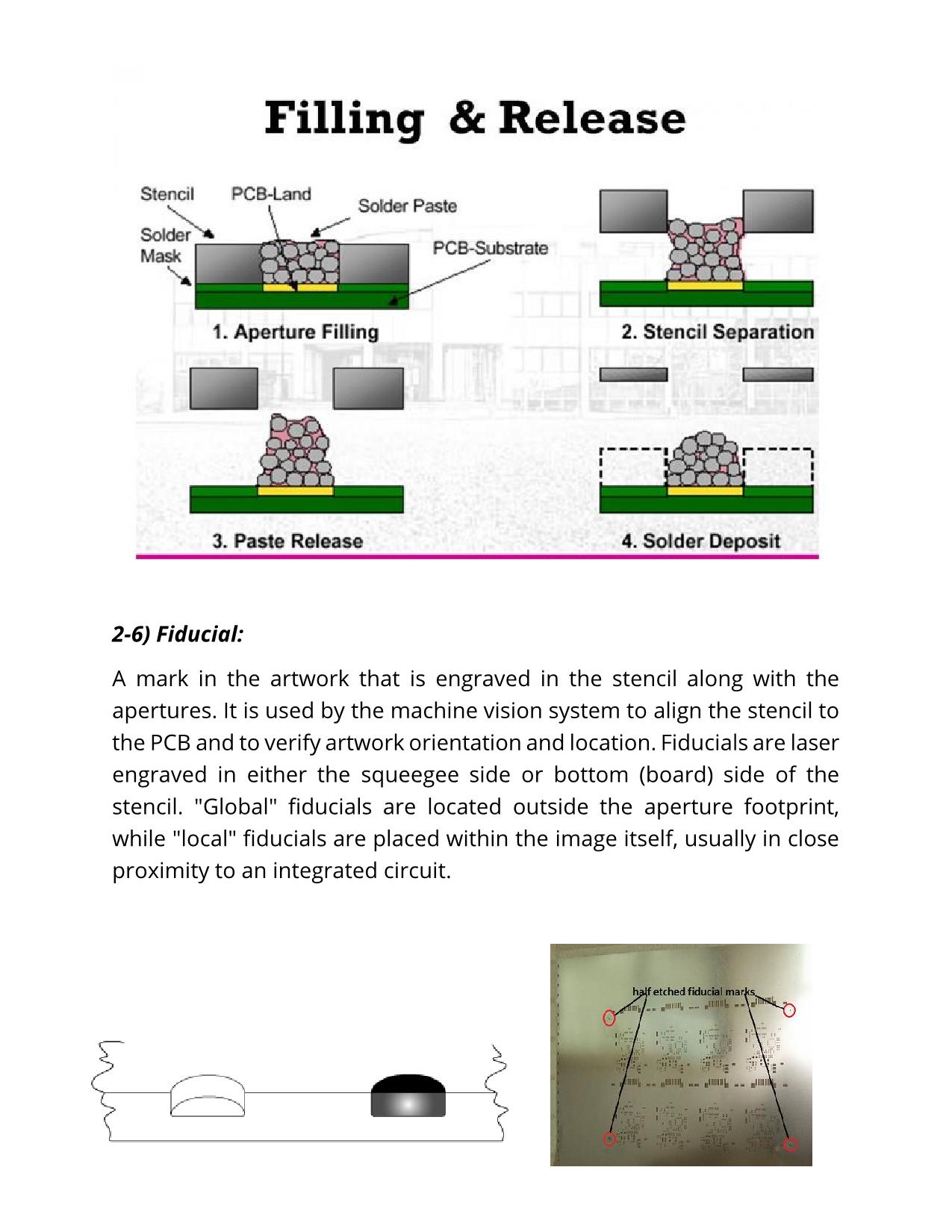 Filling & Release

Stencil
PCB-Land
Solder Paste
Solder Mask
PCB-Substrate
1. Aperture Filling
2. Stencil Separation
3. Paste Release
4. Solder Deposit

2-6) Fiducial:

A mark in the artwork that is engraved in the stencil along with the apertures. It is used by the machine vision system to align the stencil to the PCB and to verify artwork orientation and location. Fiducials are laser engraved in either the squeegee side or bottom (board) side of the stencil. "Global" fiducials are located outside the aperture footprint, while "local" fiducials are placed within the image itself, usually in close proximity to an integrated circuit.

half etched fiducial marks